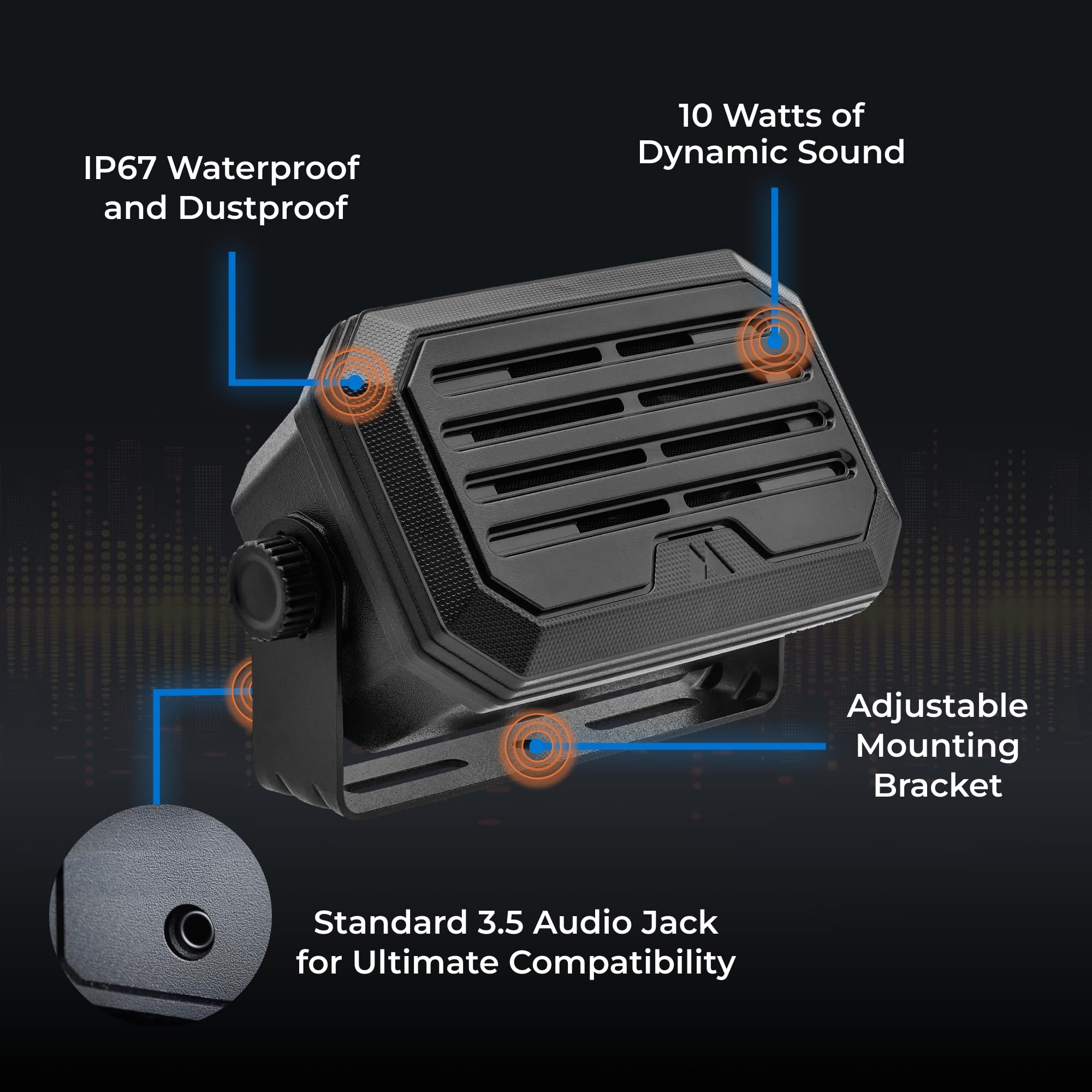 IP67 Waterproof and Dustproof

10 Watts of Dynamic Sound

Adjustable Mounting Bracket

Standard 3.5 Audio Jack for Ultimate Compatibility